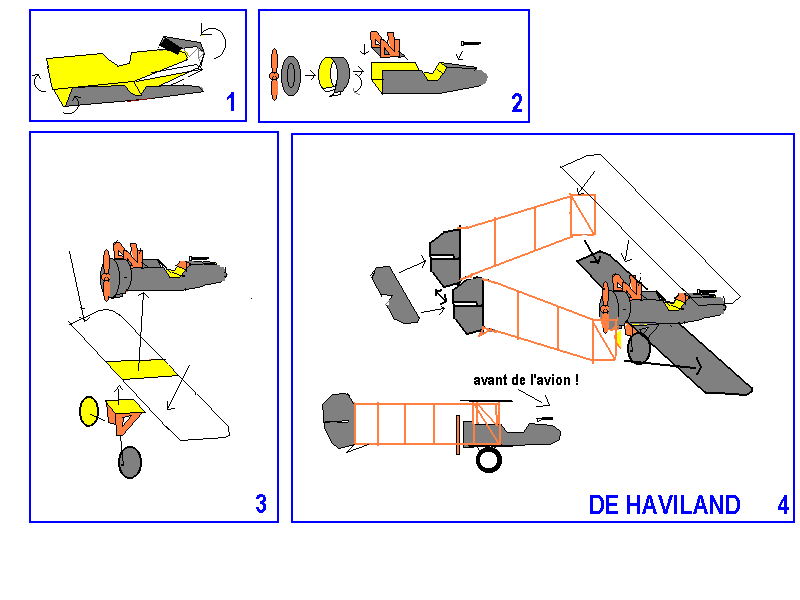 1

2

3

avant de l'avion !

DE HAVILAND 4