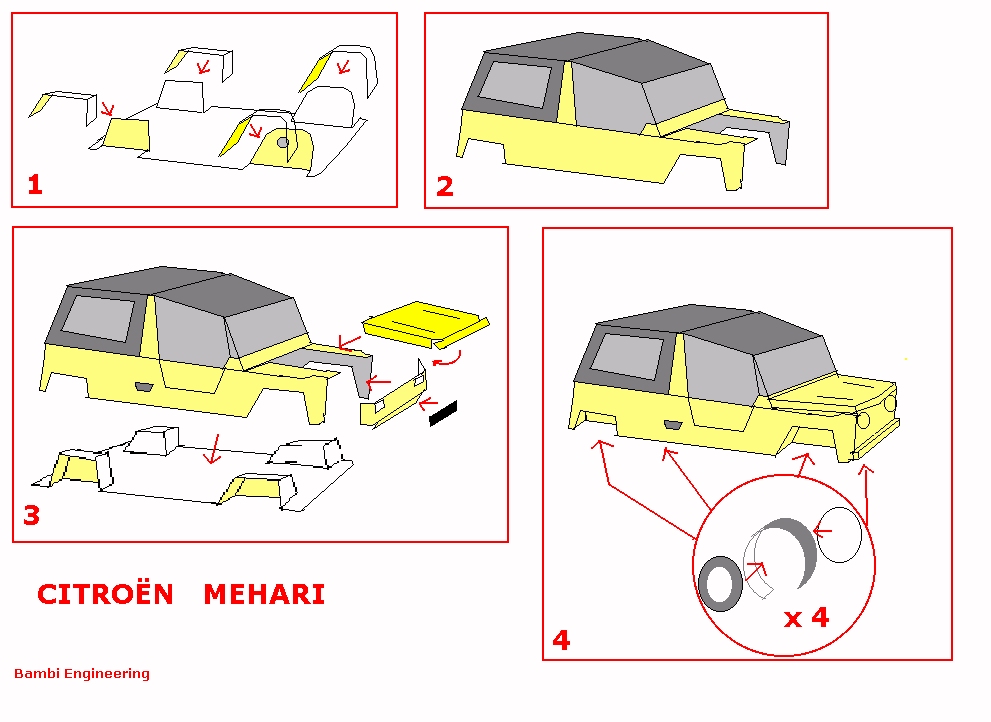 1

2

3

4

x 4

CITROËN MEHARI

Bambi Engineering